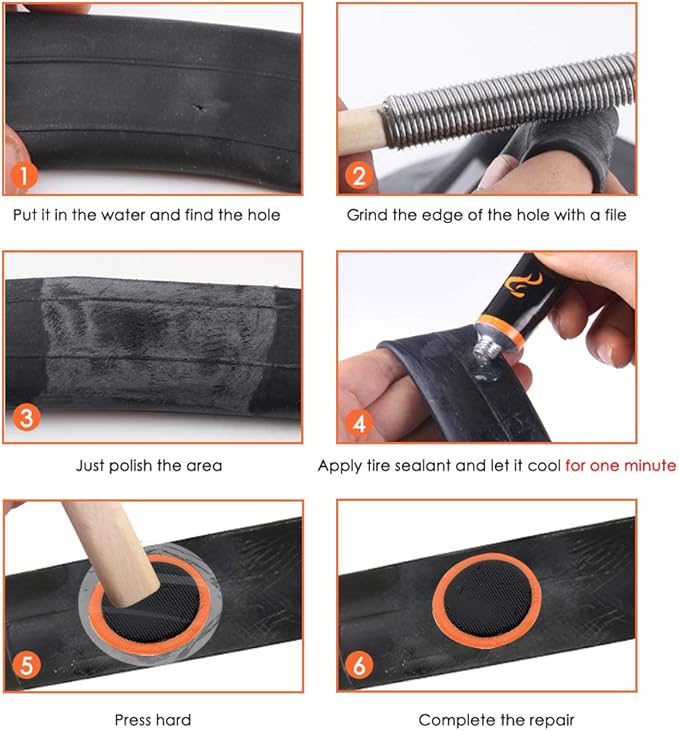 1

Put it in the water and find the hole

2

Grind the edge of the hole with a file

3

Just polish the area

4

Apply tire sealant and let it cool for one minute

5

Press hard

6

Complete the repair