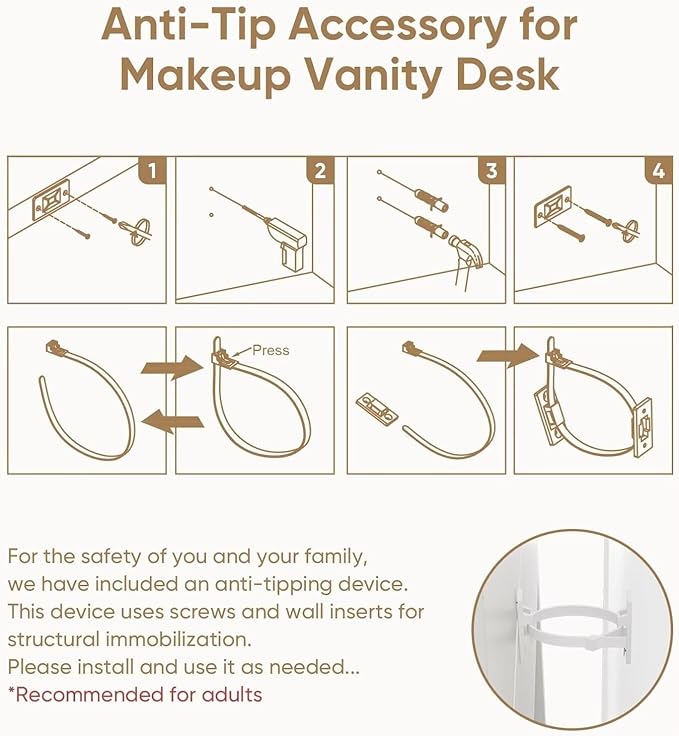 Anti-Tip Accessory for Makeup Vanity Desk

1

2

3

4

Press

For the safety of you and your family, we have included an anti-tipping device. This device uses screws and wall inserts for structural immobilization. Please install and use it as needed...

*Recommended for adults