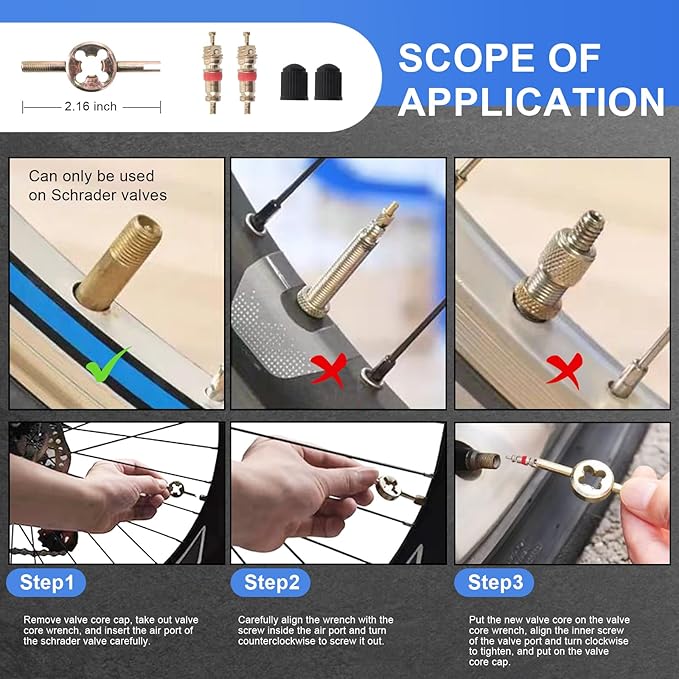 2.16 inch

SCOPE OF APPLICATION

Can only be used on Schrader valves

Step1

Remove valve core cap, take out valve core wrench, and insert the air port of the schrader valve carefully.

Step2

Carefully align the wrench with the screw inside the air port and turn counterclockwise to screw it out.

Step3

Put the new valve core on the valve core wrench, align the inner screw of the valve port and turn clockwise to tighten, and put on the valve core cap.