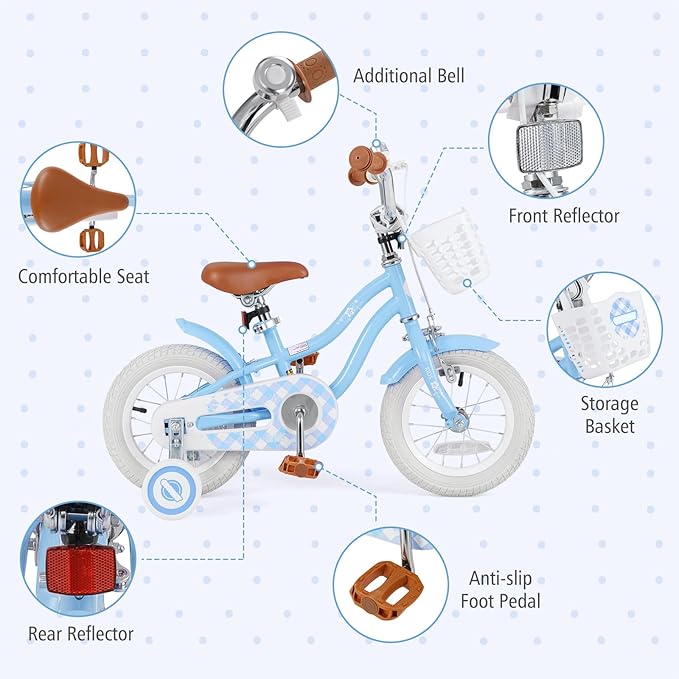 Additional Bell

Front Reflector

Comfortable Seat

Storage Basket

Anti-slip Foot Pedal

Rear Reflector