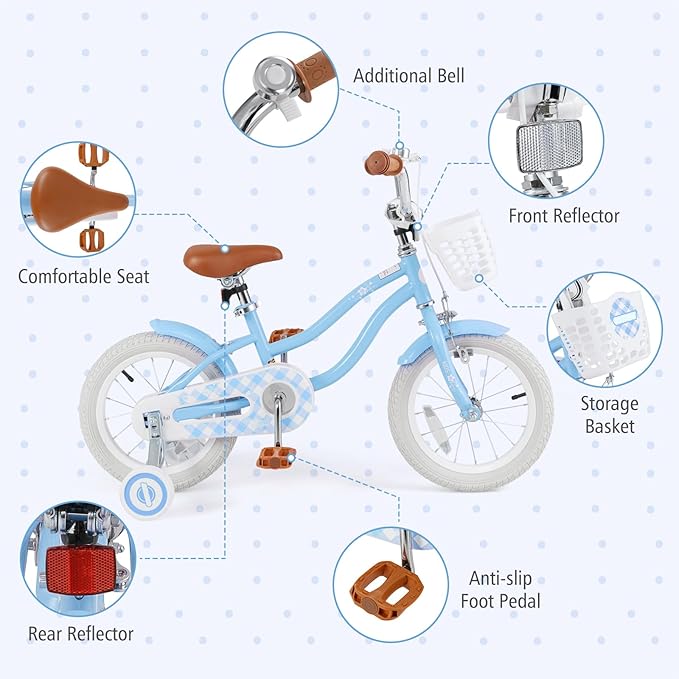 Additional Bell

Front Reflector

Comfortable Seat

Storage Basket

Anti-slip Foot Pedal

Rear Reflector