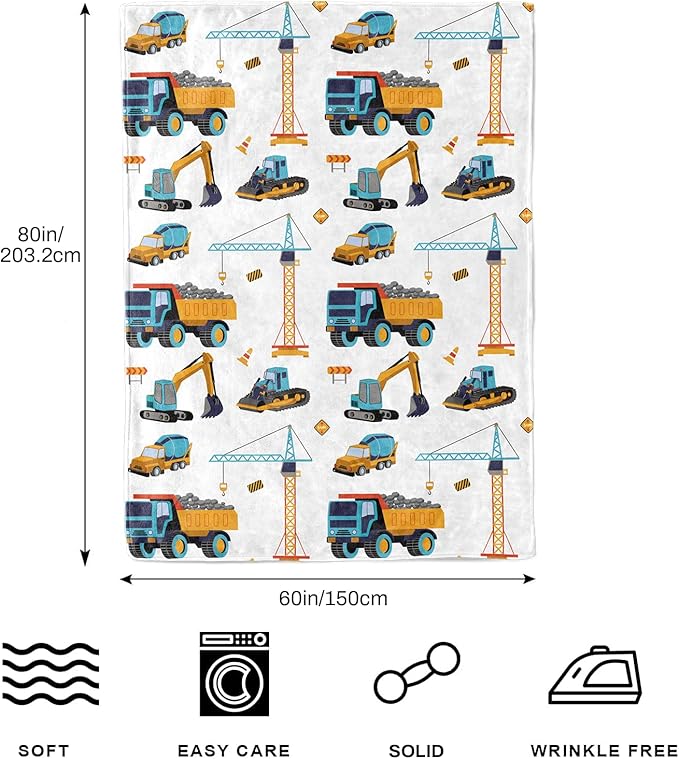 80in/
203.2cm

60in/150cm

SOFT

EASY CARE

SOLID

WRINKLE FREE