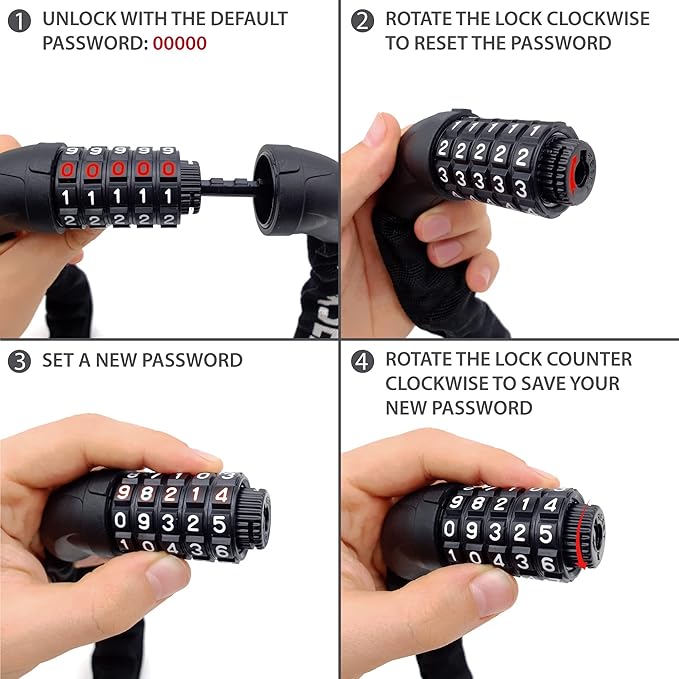 1 UNLOCK WITH THE DEFAULT PASSWORD: 00000

9 9 9 9 9
0 0 0 0 0
1 1 1 1 1
2 2 2 2 2

2 ROTATE THE LOCK CLOCKWISE TO RESET THE PASSWORD

1 1 1 1 1
2 2 2 2 2
3 3 3 3 3

3 SET A NEW PASSWORD

9 8 2 1 4
0 9 3 2 5
1 0 4 3 6

4 ROTATE THE LOCK COUNTER CLOCKWISE TO SAVE YOUR NEW PASSWORD

9 8 2 1 4
0 9 3 2 5
1 0 4 3 6