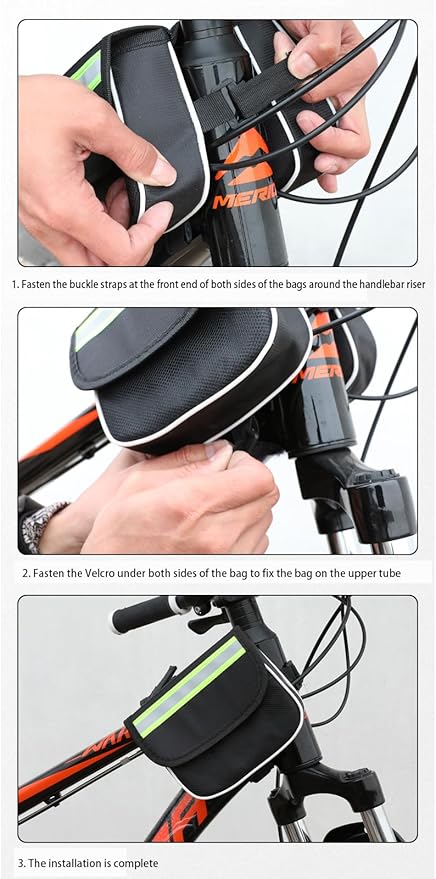 MERI

1. Fasten the buckle straps at the front end of both sides of the bags around the handlebar riser

MERI

2. Fasten the Velcro under both sides of the bag to fix the bag on the upper tube

WAR

3. The installation is complete