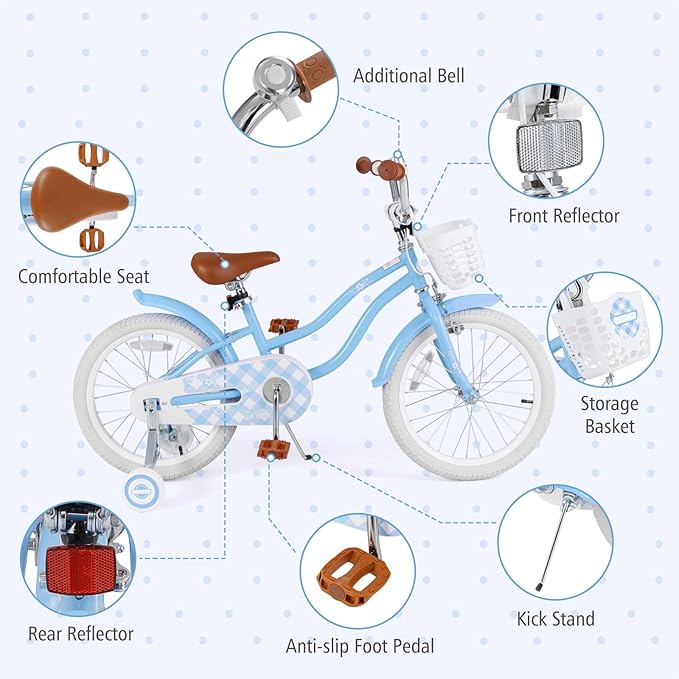 Additional Bell

Front Reflector

Comfortable Seat

Storage Basket

Rear Reflector

Anti-slip Foot Pedal

Kick Stand