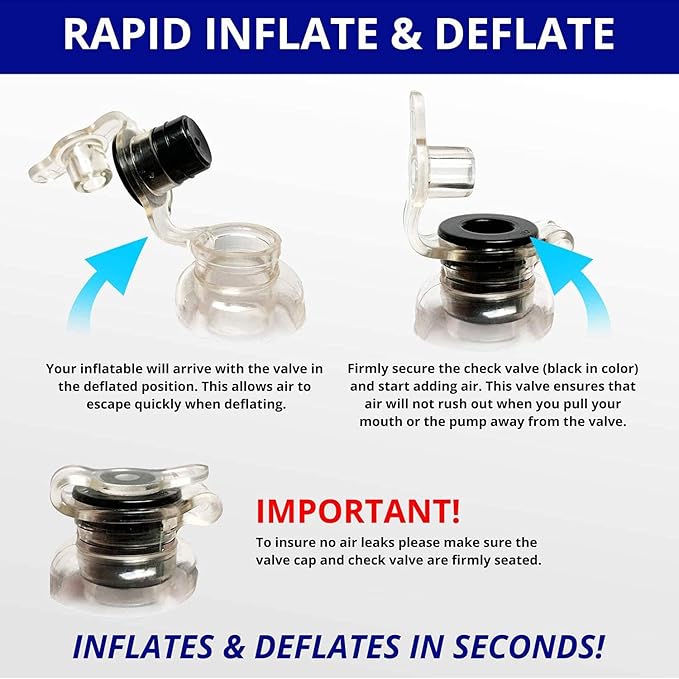 RAPID INFLATE & DEFLATE

Your inflatable will arrive with the valve in the deflated position. This allows air to escape quickly when deflating.

Firmly secure the check valve (black in color) and start adding air. This valve ensures that air will not rush out when you pull your mouth or the pump away from the valve.

IMPORTANT!

To insure no air leaks please make sure the valve cap and check valve are firmly seated.

INFLATES & DEFLATES IN SECONDS!