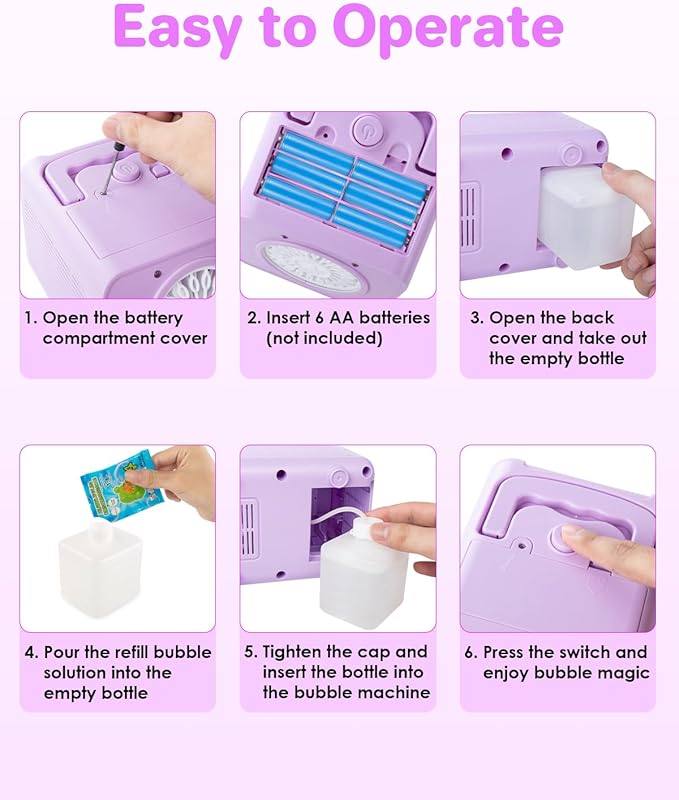 Easy to Operate

1. Open the battery compartment cover

2. Insert 6 AA batteries (not included)

3. Open the back cover and take out the empty bottle

4. Pour the refill bubble solution into the empty bottle

5. Tighten the cap and insert the bottle into the bubble machine

6. Press the switch and enjoy bubble magic