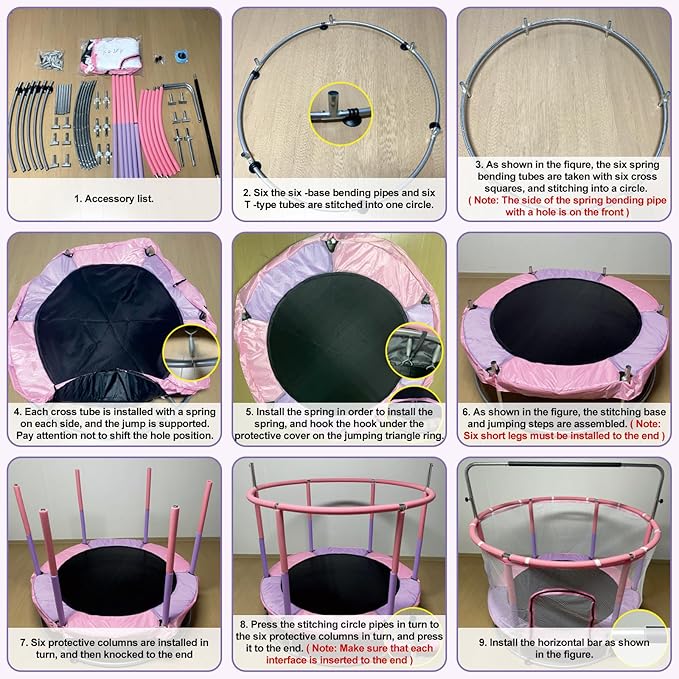 1. Accessory list.

2. Six the six -base bending pipes and six T -type tubes are stitched into one circle.

3. As shown in the figure, the six spring bending tubes are taken with six cross squares, and stitching into a circle. ( Note: The side of the spring bending pipe with a hole is on the front )

4. Each cross tube is installed with a spring on each side, and the jump is supported. Pay attention not to shift the hole position.

5. Install the spring in order to install the spring, and hook the hook under the protective cover on the jumping triangle ring.

6. As shown in the figure, the stitching base and jumping steps are assembled. ( Note: Six short legs must be installed to the end )

7. Six protective columns are installed in turn, and then knocked to the end

8. Press the stitching circle pipes in turn to the six protective columns in turn, and press it to the end. ( Note: Make sure that each interface is inserted to the end )

9. Install the horizontal bar as shown in the figure.