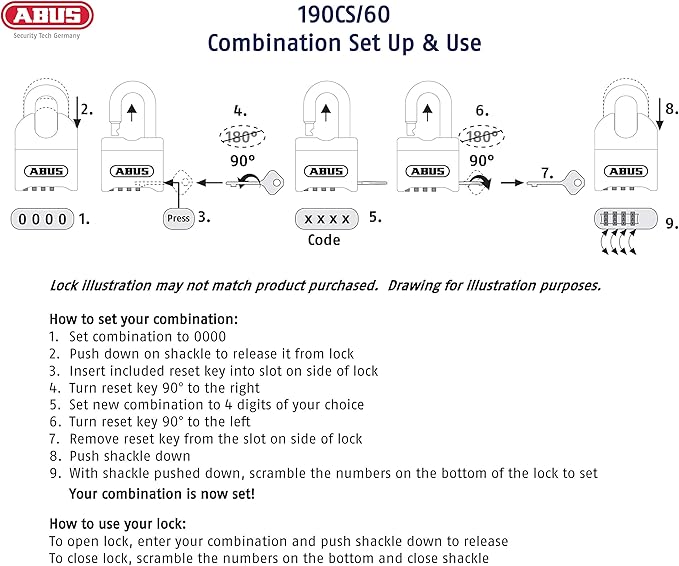 ABUS
Security Tech Germany

190CS/60
Combination Set Up & Use

2.
ABUS
0 0 0 0 1.
ABUS
Press 3.
4.
180°
90°
ABUS
x x x x 5.
Code
ABUS
6.
180°
90°
7.
8.
ABUS
9.

Lock illustration may not match product purchased. Drawing for illustration purposes.

How to set your combination:
1. Set combination to 0000
2. Push down on shackle to release it from lock
3. Insert included reset key into slot on side of lock
4. Turn reset key 90° to the right
5. Set new combination to 4 digits of your choice
6. Turn reset key 90° to the left
7. Remove reset key from the slot on side of lock
8. Push shackle down
9. With shackle pushed down, scramble the numbers on the bottom of the lock to set
Your combination is now set!

How to use your lock:
To open lock, enter your combination and push shackle down to release
To close lock, scramble the numbers on the bottom and close shackle