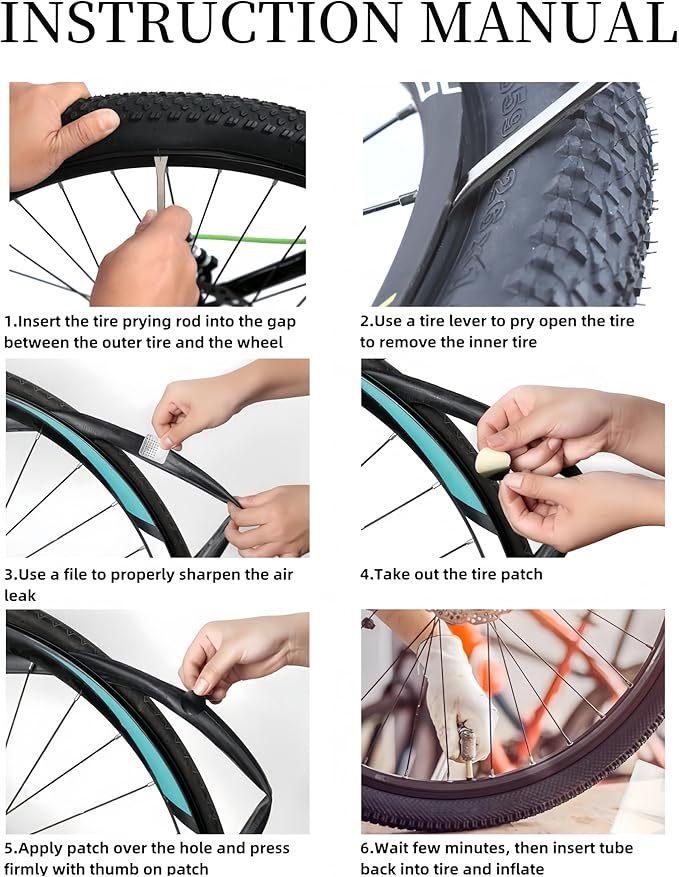 INSTRUCTION MANUAL

1.Insert the tire prying rod into the gap between the outer tire and the wheel

2.Use a tire lever to pry open the tire to remove the inner tire

3.Use a file to properly sharpen the air leak

4.Take out the tire patch

5.Apply patch over the hole and press firmly with thumb on patch

6.Wait few minutes, then insert tube back into tire and inflate