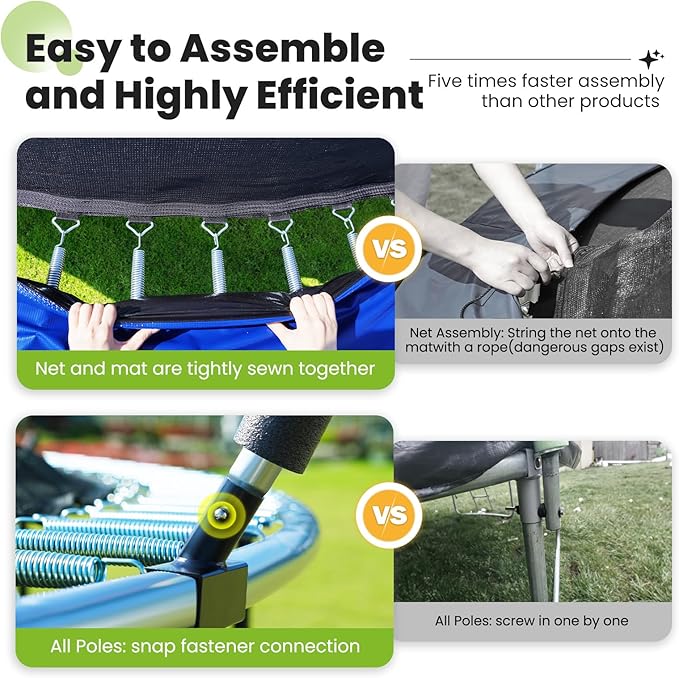 Easy to Assemble and Highly Efficient

Five times faster assembly than other products

VS

Net and mat are tightly sewn together

Net Assembly: String the net onto the matwith a rope(dangerous gaps exist)

VS

All Poles: snap fastener connection

All Poles: screw in one by one