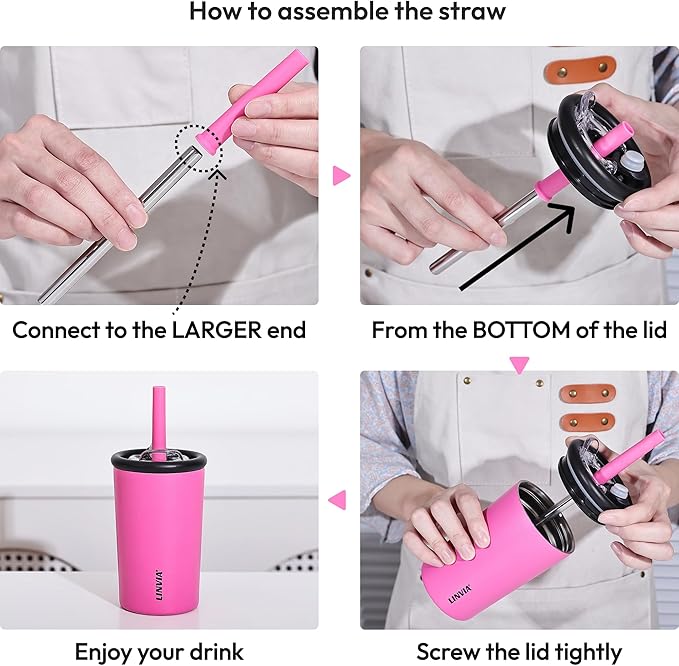 How to assemble the straw

Connect to the LARGER end

From the BOTTOM of the lid

LINVIA

Enjoy your drink

LINVIA

Screw the lid tightly