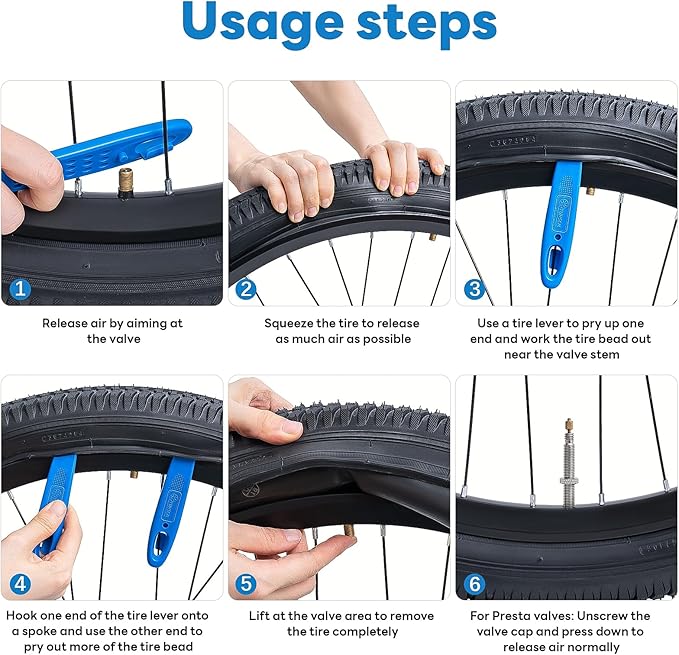 Usage steps

1

Release air by aiming at the valve

2

Squeeze the tire to release as much air as possible

3

Use a tire lever to pry up one end and work the tire bead out near the valve stem

4

Hook one end of the tire lever onto a spoke and use the other end to pry out more of the tire bead

5

Lift at the valve area to remove the tire completely

6

For Presta valves: Unscrew the valve cap and press down to release air normally