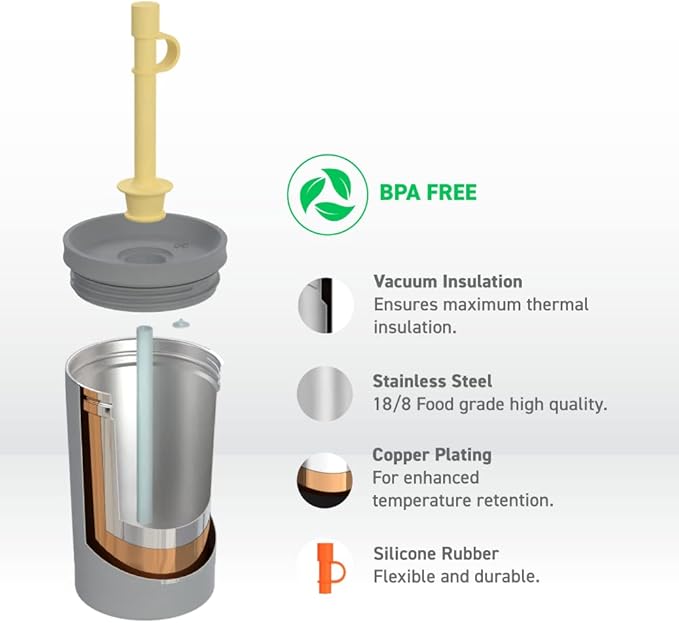 BPA FREE

Vacuum Insulation
Ensures maximum thermal insulation.

Stainless Steel
18/8 Food grade high quality.

Copper Plating
For enhanced temperature retention.

Silicone Rubber
Flexible and durable.