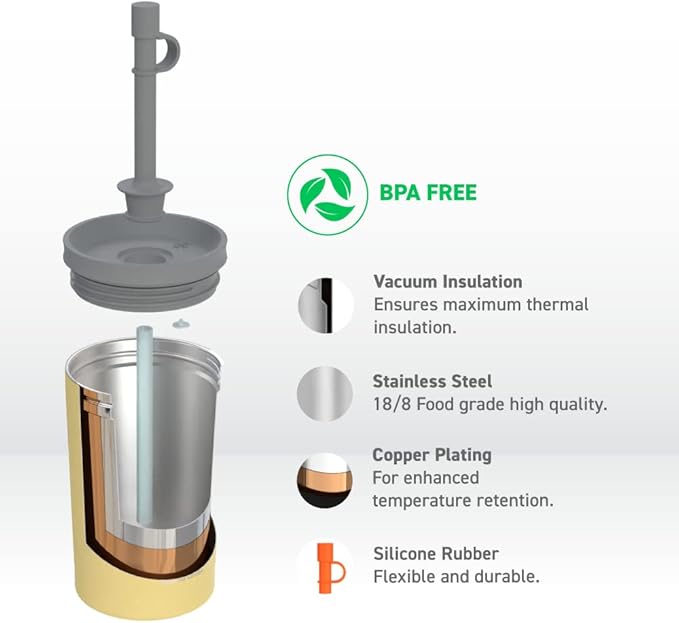 BPA FREE

Vacuum Insulation
Ensures maximum thermal insulation.

Stainless Steel
18/8 Food grade high quality.

Copper Plating
For enhanced temperature retention.

Silicone Rubber
Flexible and durable.