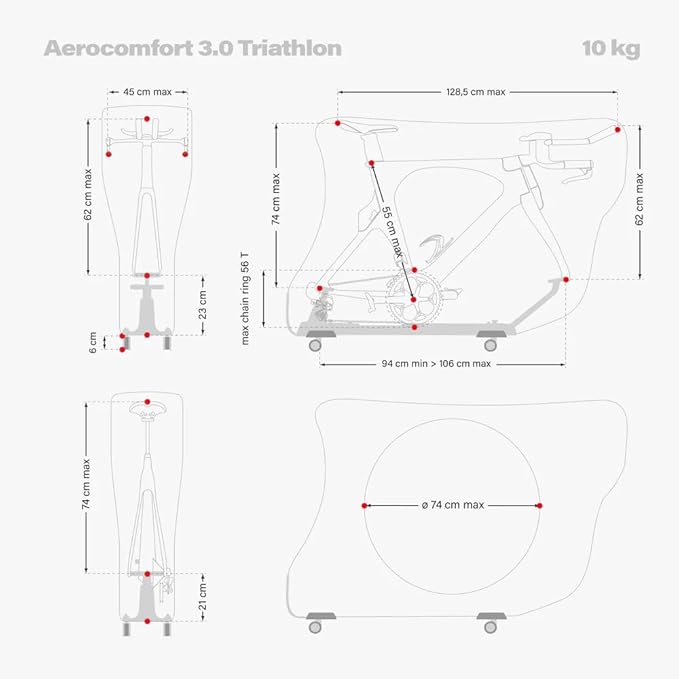 Aerocomfort 3.0 Triathlon

10 kg

45 cm max

62 cm max

23 cm

6 cm

128,5 cm max

74 cm max

55 cm max

62 cm max

max chain ring 56 T

94 cm min > 106 cm max

74 cm max

21 cm

ø 74 cm max