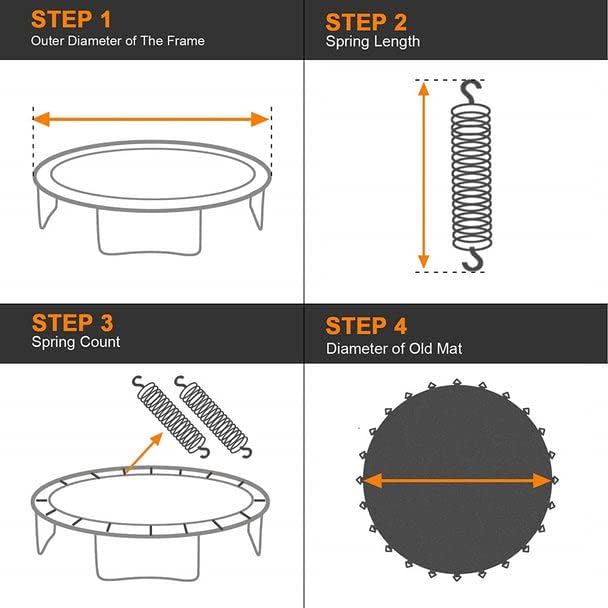 STEP 1
Outer Diameter of The Frame

STEP 2
Spring Length

STEP 3
Spring Count

STEP 4
Diameter of Old Mat