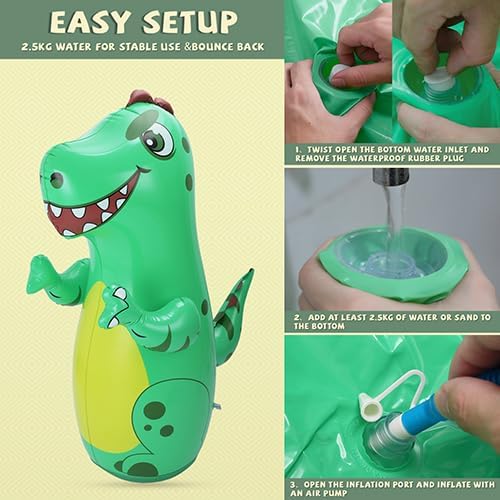 EASY SETUP

2.5KG WATER FOR STABLE USE &BOUNCE BACK

1. TWIST OPEN THE BOTTOM WATER INLET AND REMOVE THE WATERPROOF RUBBER PLUG

2. ADD AT LEAST 2.5KG OF WATER OR SAND TO THE BOTTOM

3. OPEN THE INFLATION PORT AND INFLATE WITH AN AIR PUMP