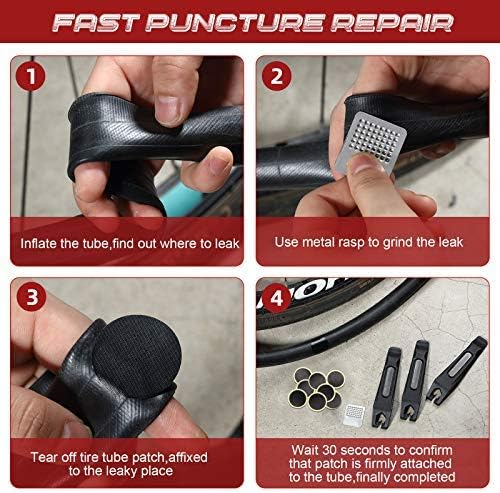 FAST PUNCTURE REPAIR

1

Inflate the tube,find out where to leak

2

Use metal rasp to grind the leak

3

Tear off tire tube patch,affixed to the leaky place

4

Wait 30 seconds to confirm that patch is firmly attached to the tube,finally completed