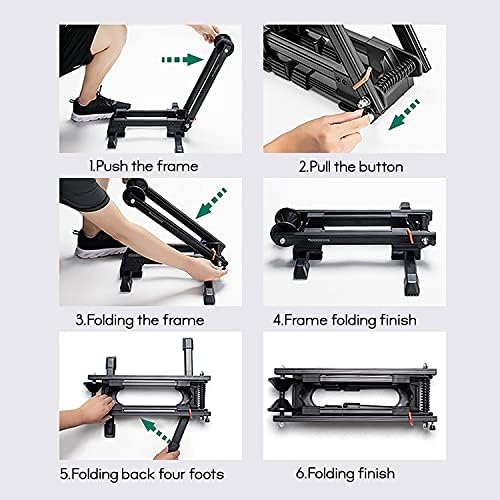 1.Push the frame

2.Pull the button

3.Folding the frame

4.Frame folding finish

5.Folding back four foots

6.Folding finish