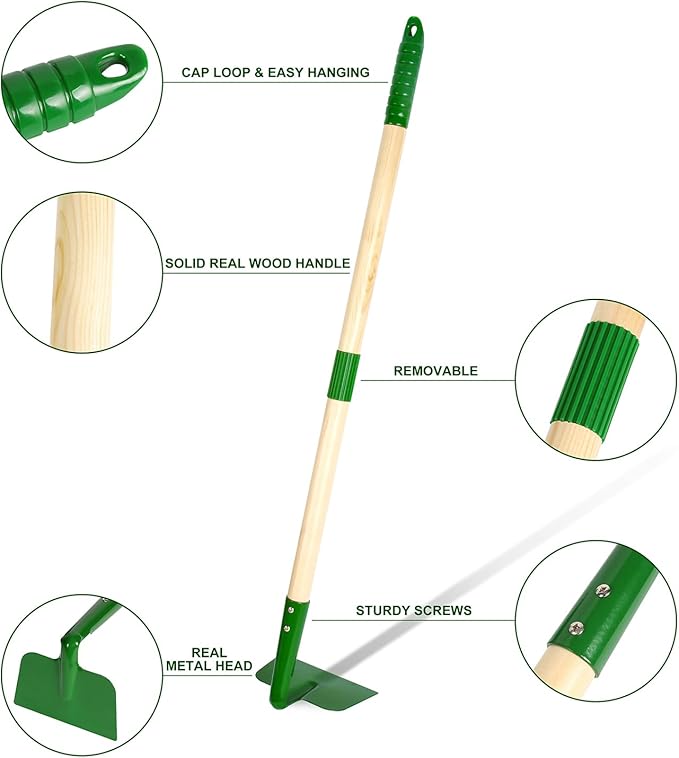 CAP LOOP & EASY HANGING

SOLID REAL WOOD HANDLE

REMOVABLE

STURDY SCREWS

REAL
METAL HEAD