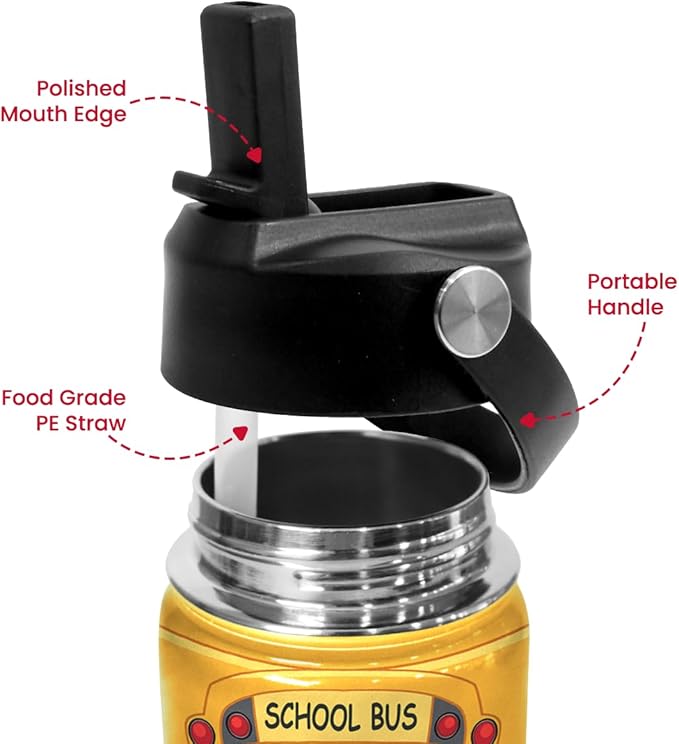 Polished Mouth Edge

Portable Handle

Food Grade PE Straw

SCHOOL BUS