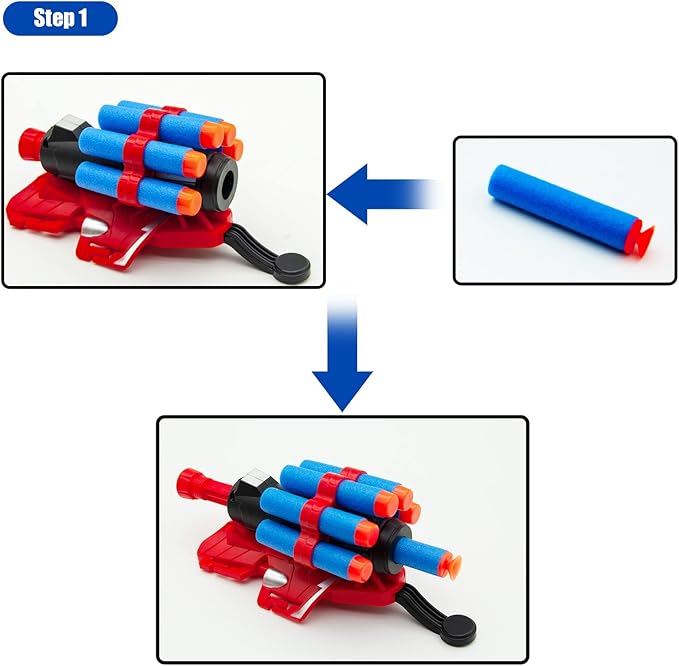 Step 1