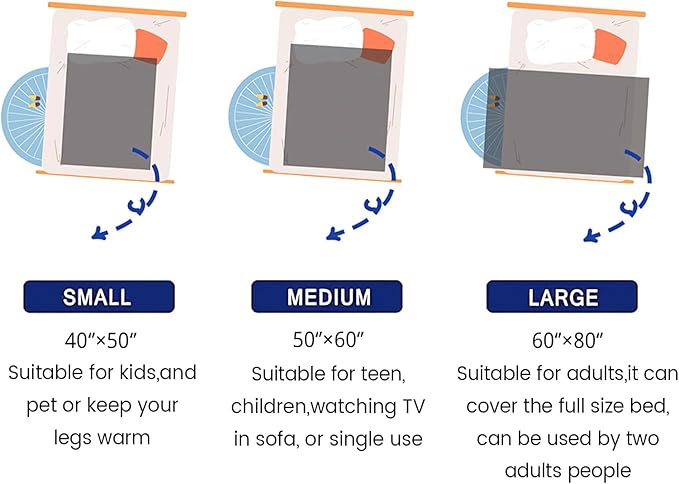 SMALL

40″×50″
Suitable for kids,and pet or keep your legs warm

MEDIUM

50″×60″
Suitable for teen, children,watching TV in sofa, or single use

LARGE

60″×80″
Suitable for adults,it can cover the full size bed, can be used by two adults people