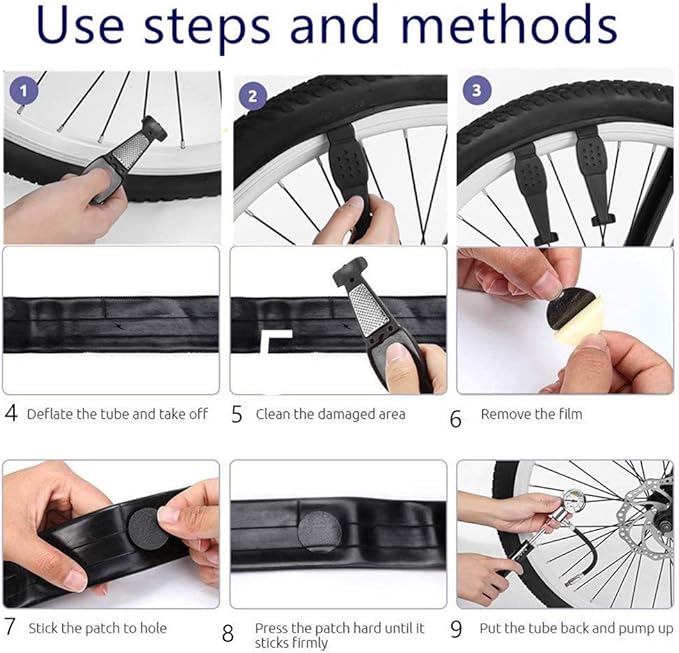 Use steps and methods

1

2

3

4 Deflate the tube and take off

5 Clean the damaged area

6 Remove the film

7 Stick the patch to hole

8 Press the patch hard until it sticks firmly

9 Put the tube back and pump up