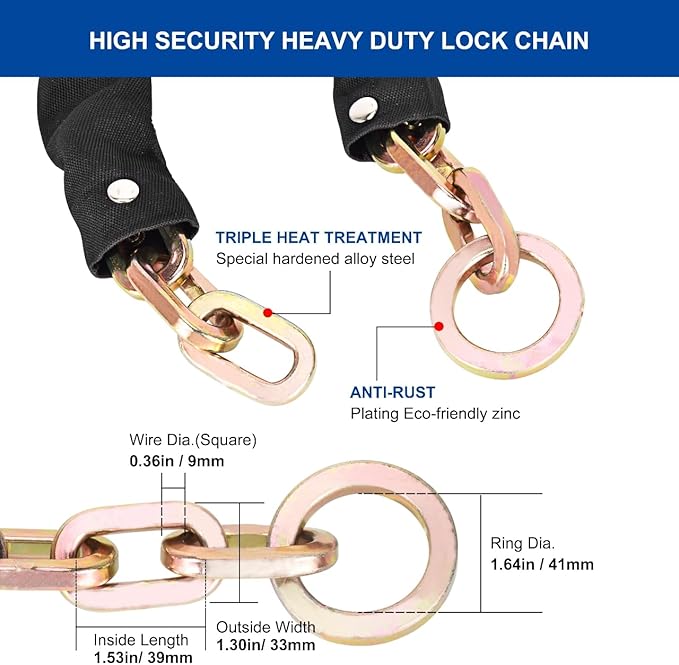 HIGH SECURITY HEAVY DUTY LOCK CHAIN

TRIPLE HEAT TREATMENT
Special hardened alloy steel

ANTI-RUST
Plating Eco-friendly zinc

Wire Dia.(Square)
0.36in / 9mm

Ring Dia.
1.64in / 41mm

Outside Width
1.30in/ 33mm

Inside Length
1.53in/ 39mm