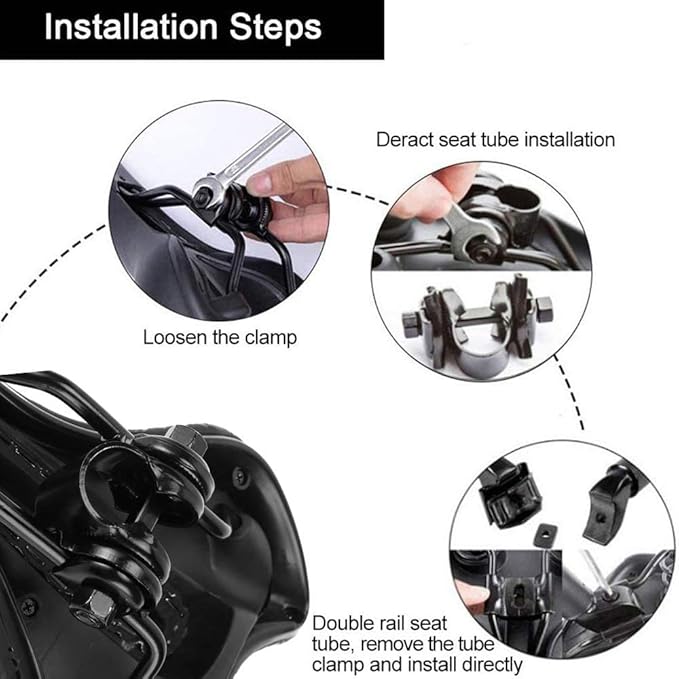 Installation Steps

Deract seat tube installation

Loosen the clamp

Double rail seat tube, remove the tube clamp and install directly