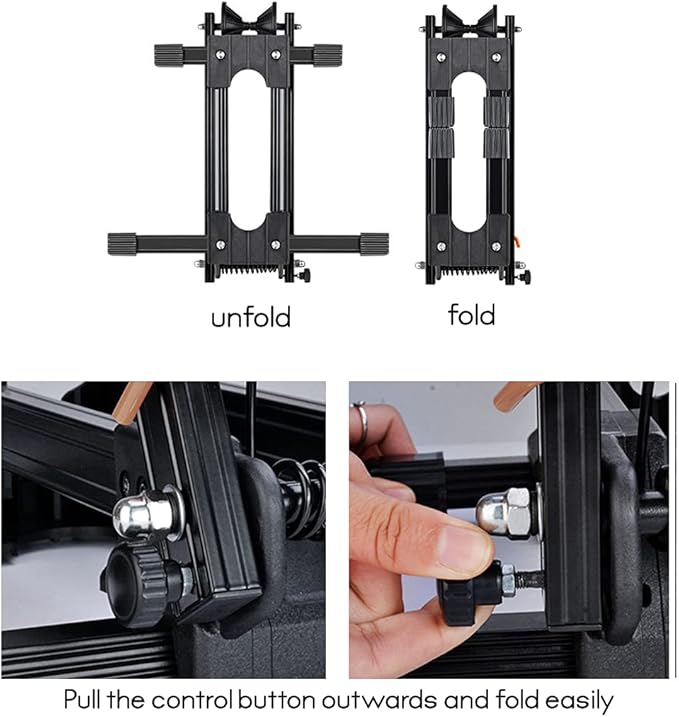 unfold

fold

Pull the control button outwards and fold easily