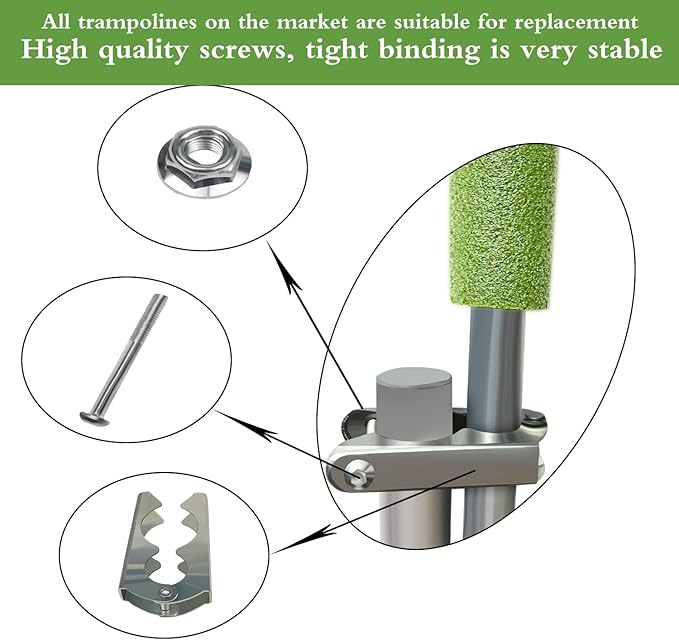 All trampolines on the market are suitable for replacement
High quality screws, tight binding is very stable