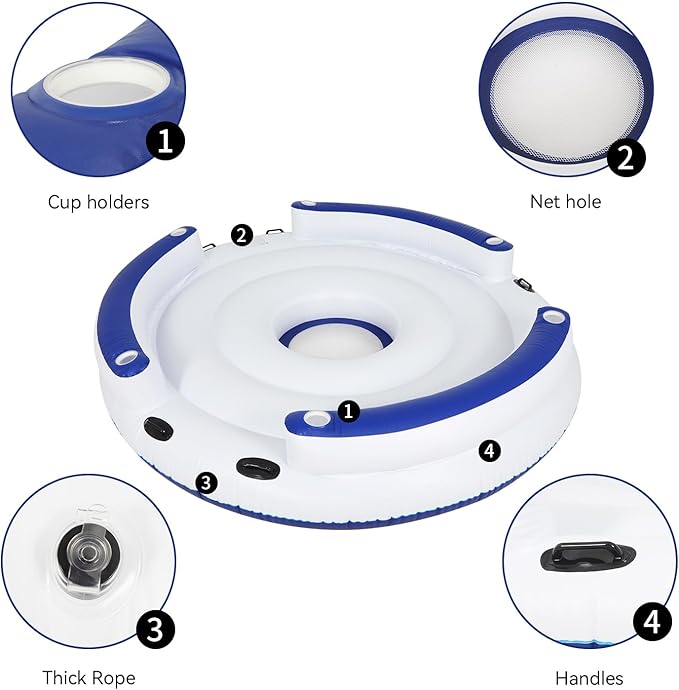 1

Cup holders

2

Net hole

2

1

4

3

3

Thick Rope

4

Handles