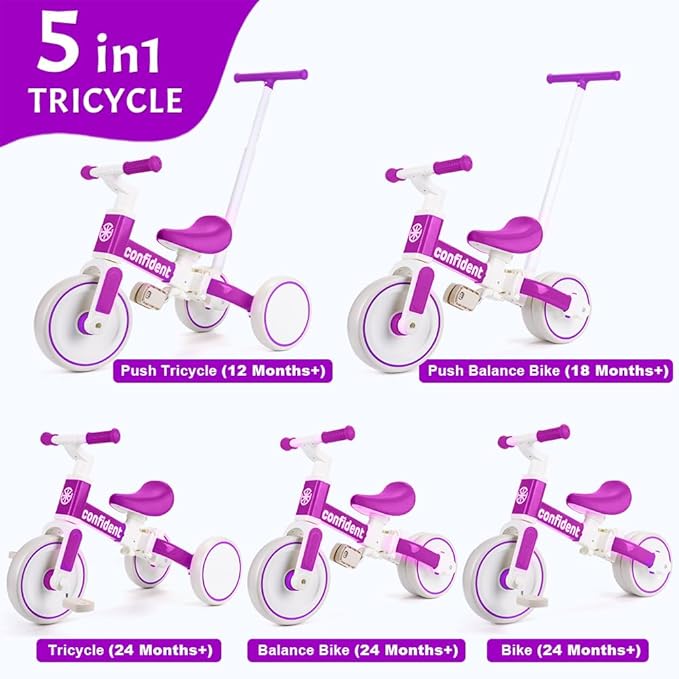 5 in1
TRICYCLE

confident
Push Tricycle (12 Months+)

confident
Push Balance Bike (18 Months+)

confident
Tricycle (24 Months+)

confident
Balance Bike (24 Months+)

confident
Bike (24 Months+)