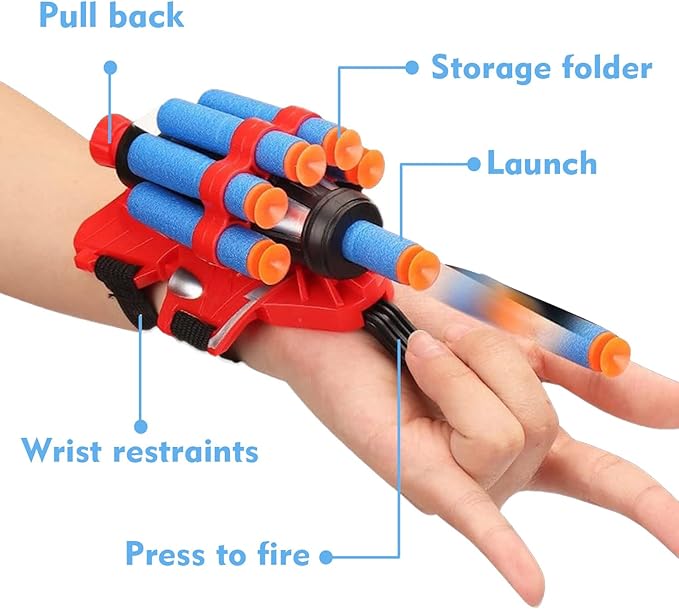 Pull back

Storage folder

Launch

Wrist restraints

Press to fire