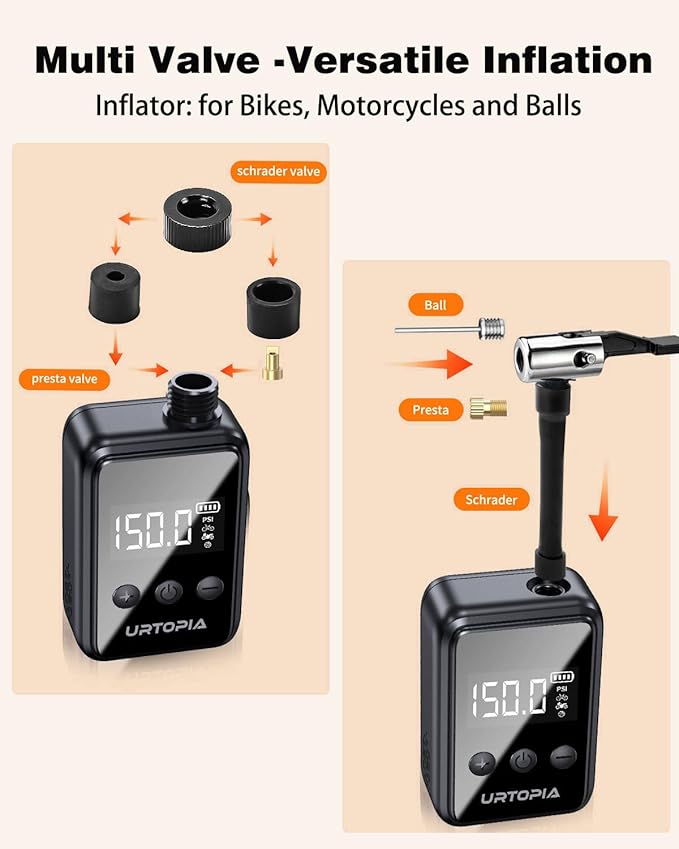 Multi Valve -Versatile Inflation

Inflator: for Bikes, Motorcycles and Balls

schrader valve

presta valve

150.0
PSI

URTOPIA

Ball

Presta

Schrader

150.0
PSI

URTOPIA