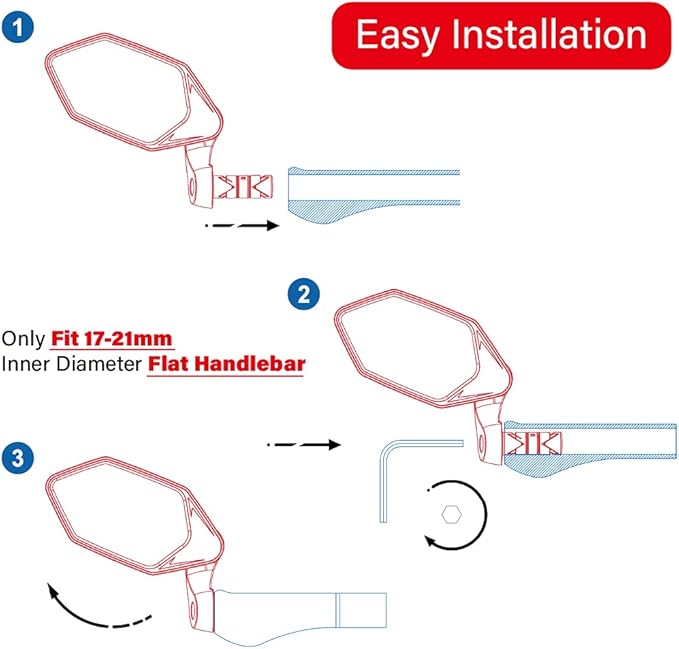 1

Easy Installation

2

Only Fit 17-21mm
Inner Diameter Flat Handlebar

3