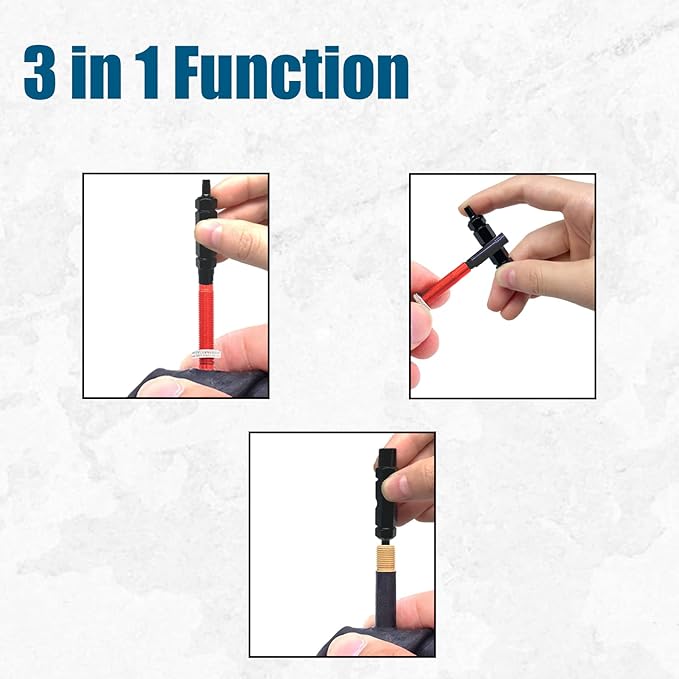 3 in 1 Function