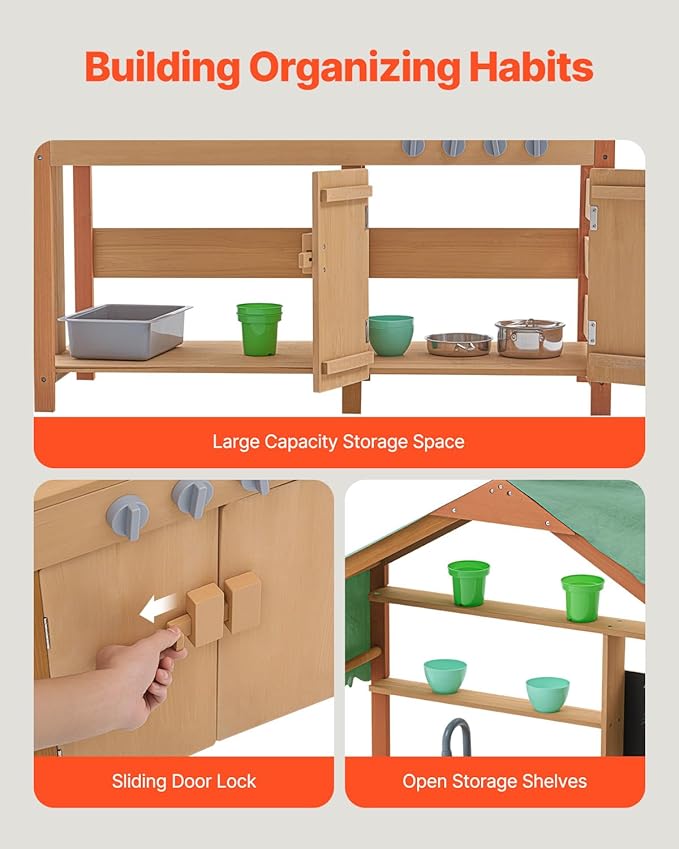 Building Organizing Habits

Large Capacity Storage Space

Sliding Door Lock

Open Storage Shelves