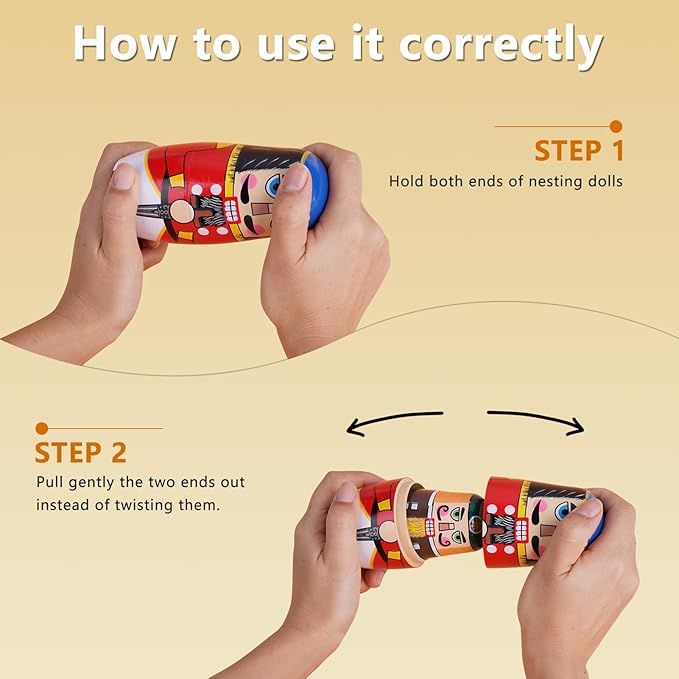 How to use it correctly

STEP 1
Hold both ends of nesting dolls

STEP 2
Pull gently the two ends out instead of twisting them.