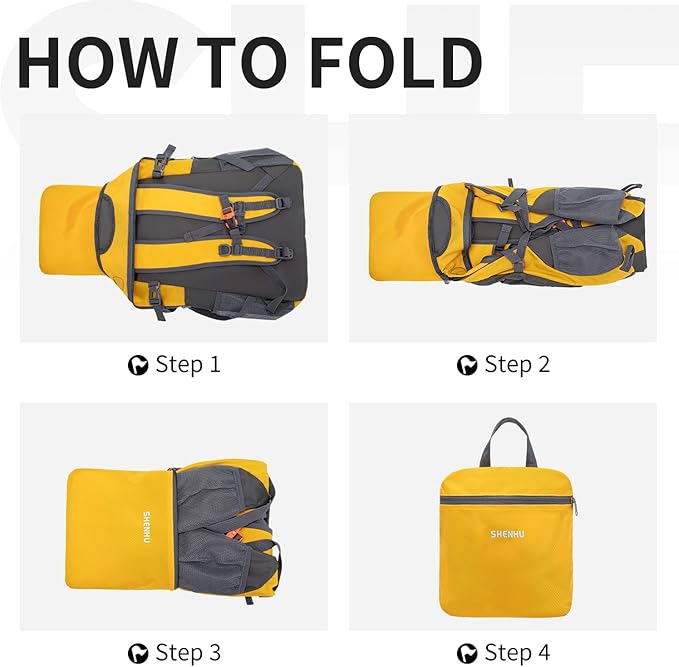 HOW TO FOLD

Step 1

Step 2

SHENHU

Step 3

SHENHU

Step 4