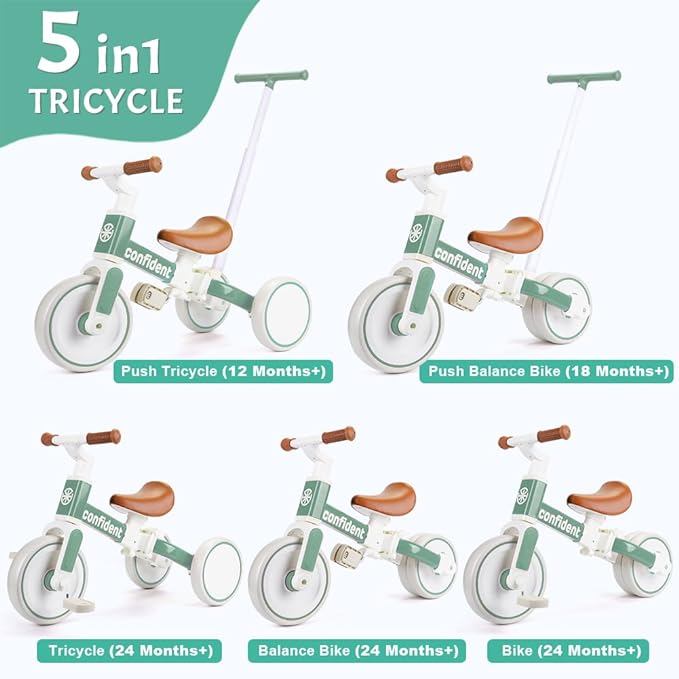 5 in1
TRICYCLE

confident
Push Tricycle (12 Months+)

confident
Push Balance Bike (18 Months+)

confident
Tricycle (24 Months+)

confident
Balance Bike (24 Months+)

confident
Bike (24 Months+)