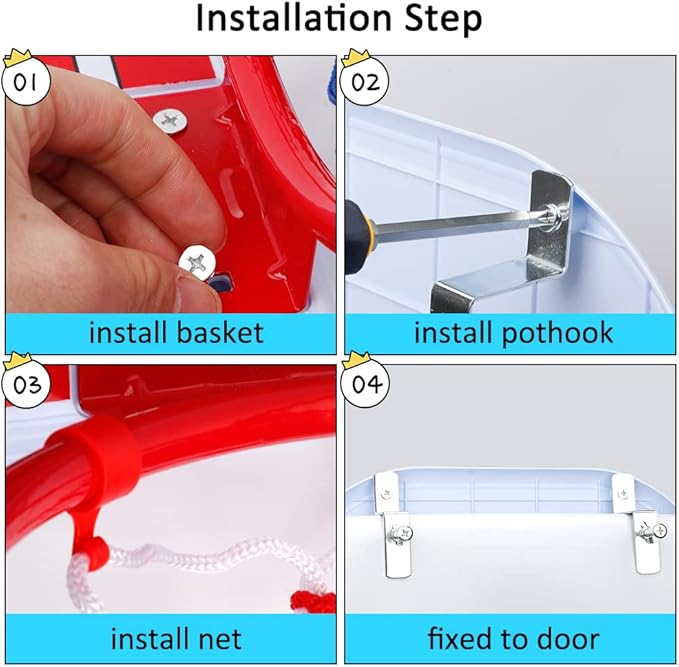 Installation Step

01

install basket

02

install pothook

03

install net

04

fixed to door