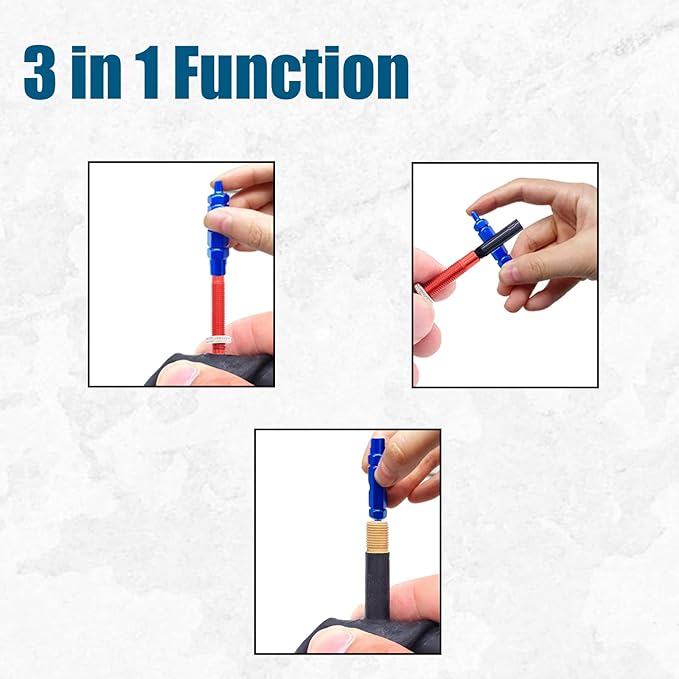 3 in 1 Function