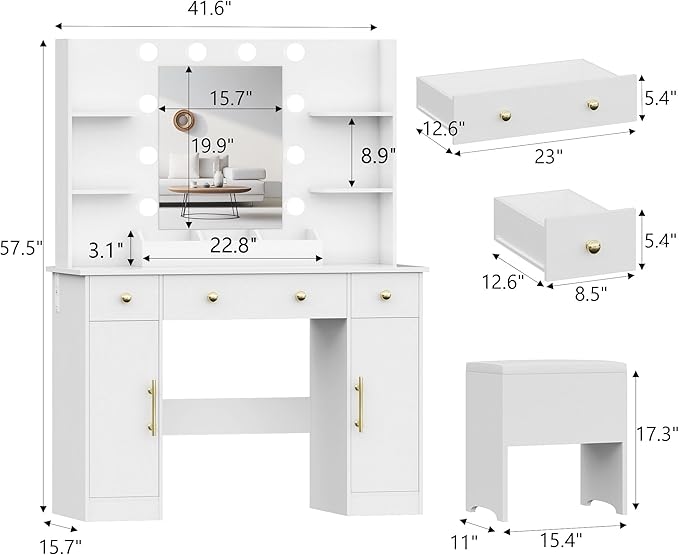 41.6"

15.7"

19.9"

8.9"

57.5"

3.1"

22.8"

15.7"

5.4"

12.6"

23"

5.4"

12.6"

8.5"

17.3"

11"

15.4"