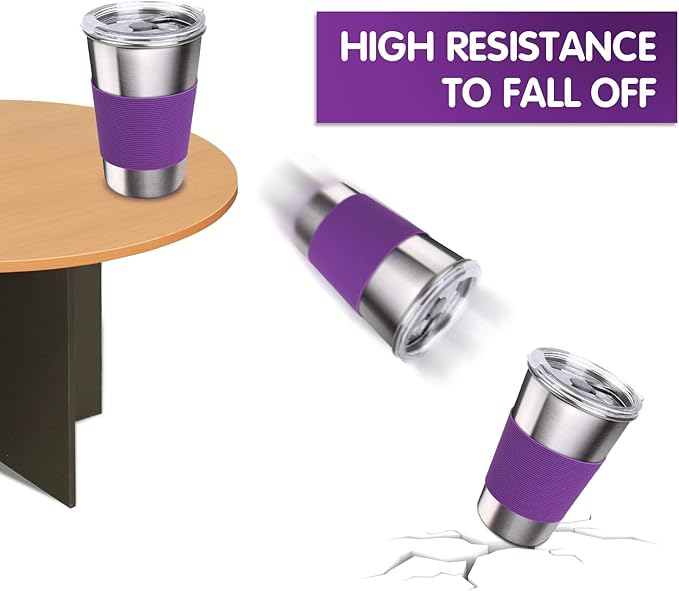 HIGH RESISTANCE TO FALL OFF