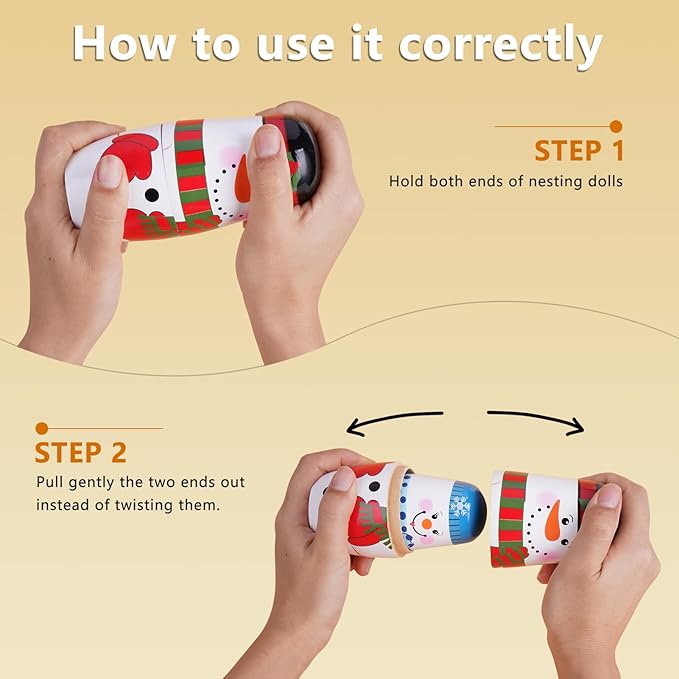 How to use it correctly

STEP 1
Hold both ends of nesting dolls

STEP 2
Pull gently the two ends out instead of twisting them.