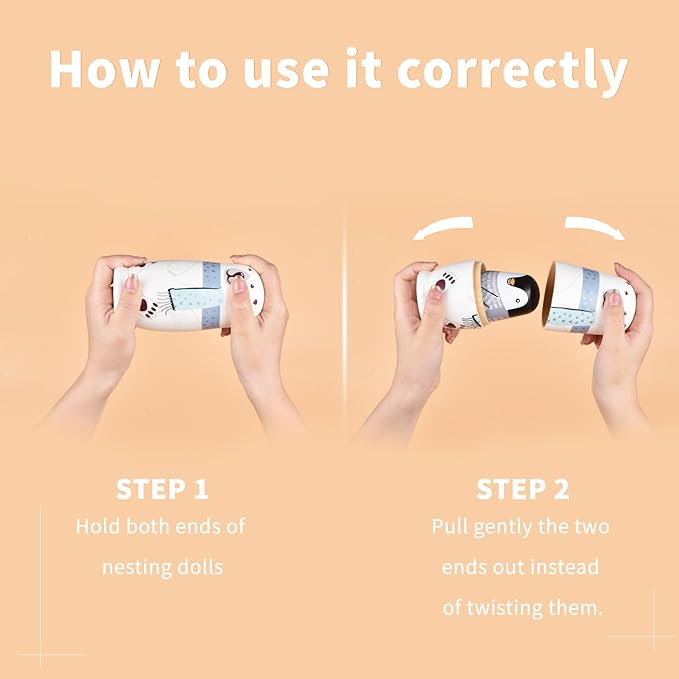 How to use it correctly

STEP 1
Hold both ends of nesting dolls

STEP 2
Pull gently the two ends out instead of twisting them.