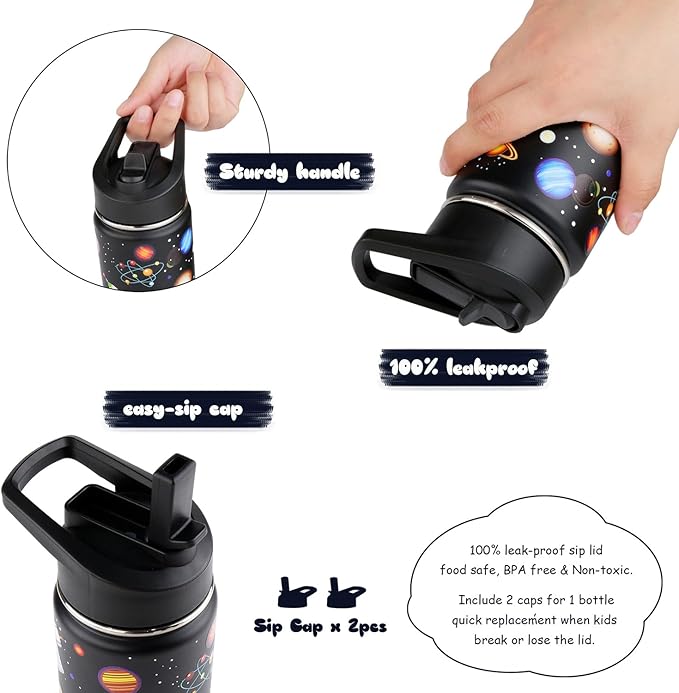 Sturdy handle

100% leakproof

easy-sip cap

Sip Cap x 2pcs

100% leak-proof sip lid food safe, BPA free & Non-toxic.

Include 2 caps for 1 bottle quick replacement when kids break or lose the lid.